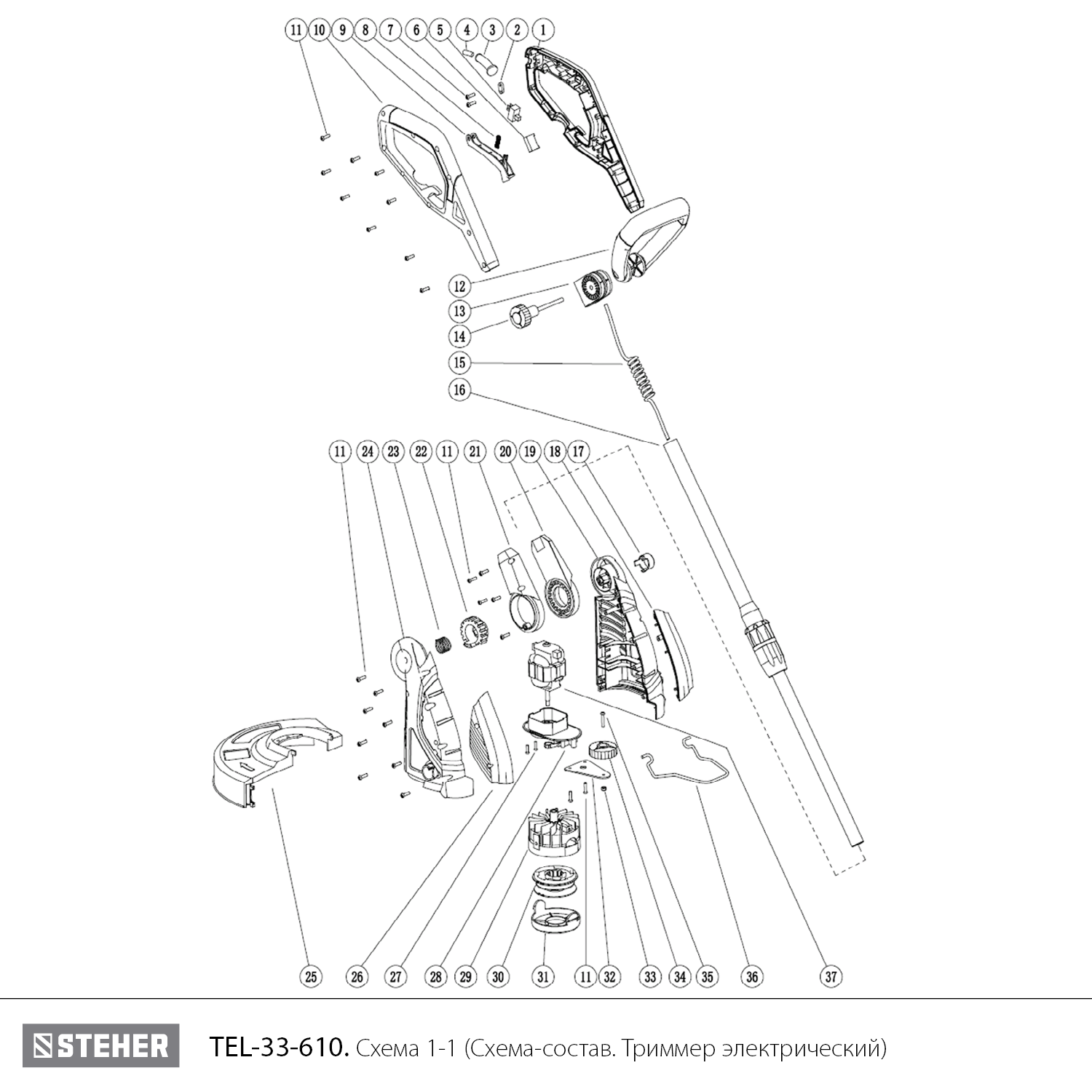 11 10 9 8 7 6 5 4 3 2 1

12
13
14
15
16

11 24 23 22 11 21 20 19 18 17

25 26 27 28 29 30 31 11 32 33 34 35 36 37

STEHER

TEL-33-610. Схема 1-1 (Схема-состав. Триммер электрический)