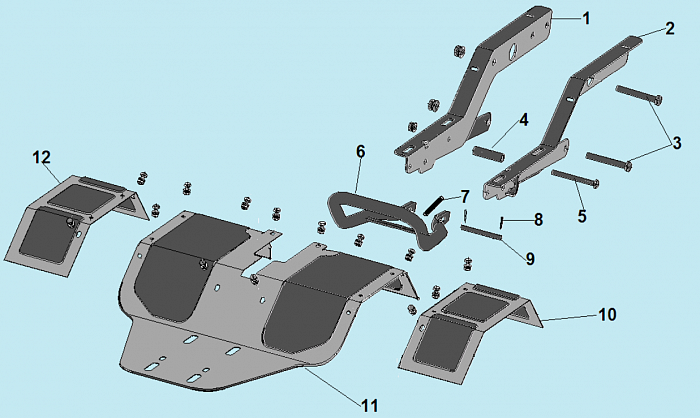 1
2
3
4
5
6
7
8
9
10
11
12